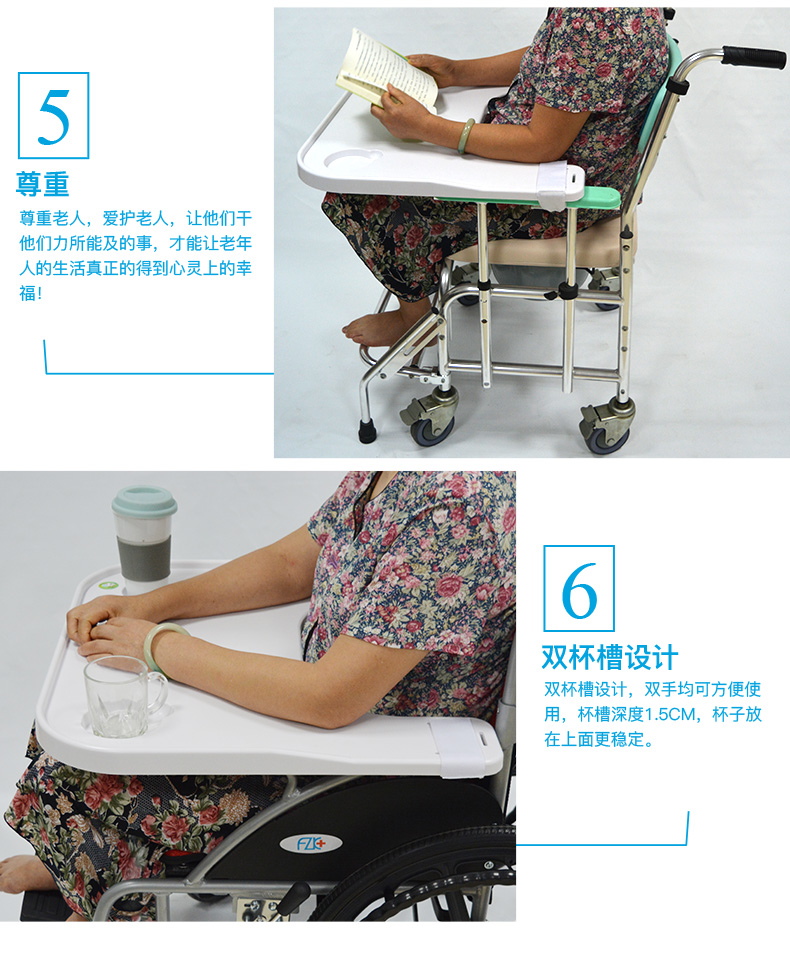 5

尊重

尊重老人，爱护老人，让他们干他们力所能及的事，才能让老年人的生活真正的得到心灵上的幸福！

6

双杯槽设计

双杯槽设计，双手均可方便使用，杯槽深度1.5CM，杯子放在上面更稳定。

FZK+